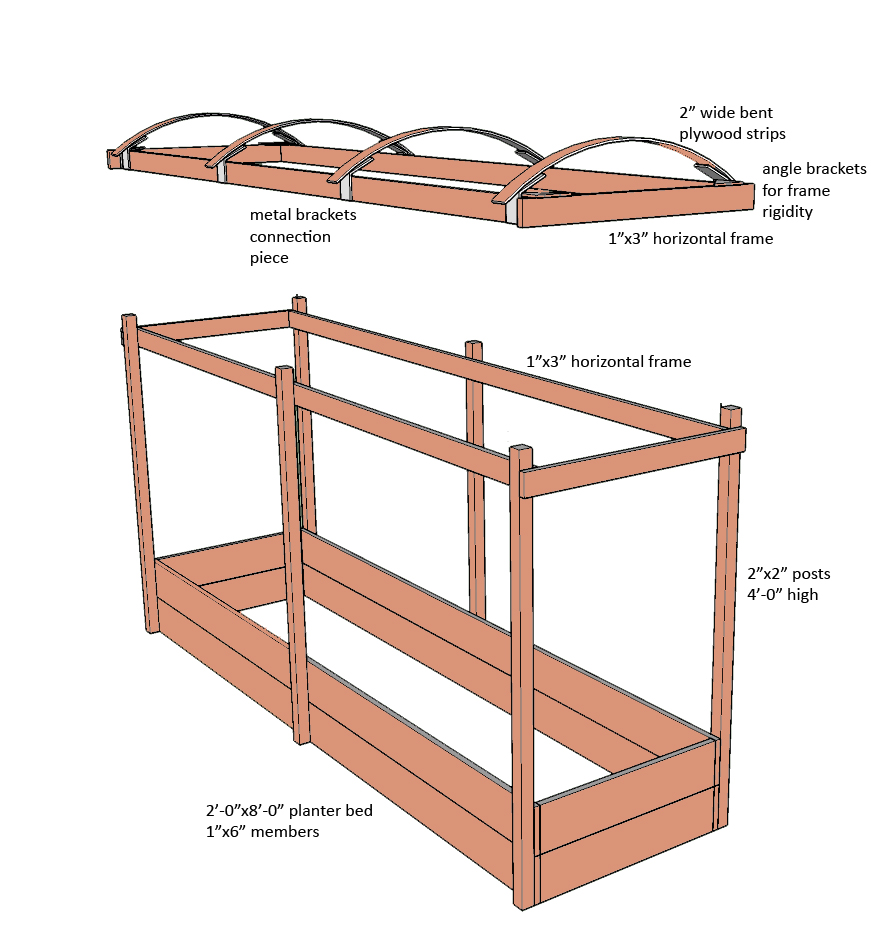 2” wide bent plywood strips

angle brackets for frame rigidity

metal brackets connection piece

1”x3” horizontal frame

1”x3” horizontal frame

2”x2” posts 4’-0” high

2’-0”x8’-0” planter bed 1”x6” members